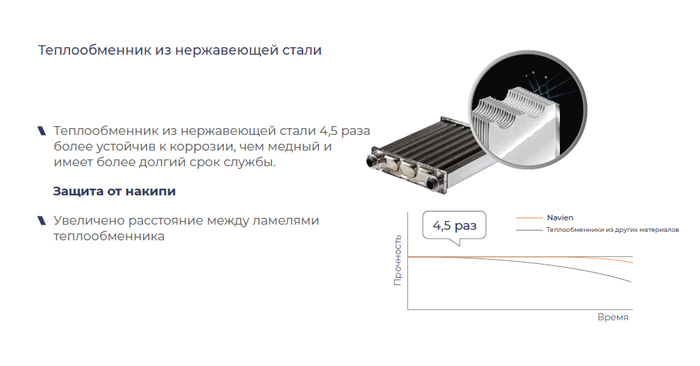 Теплообменник из нержавеющей стали

Теплообменник из нержавеющей стали 4,5 раза более устойчив к коррозии, чем медный и имеет более долгий срок службы.

Защита от накипи

Увеличено расстояние между ламелями теплообменника

4,5 раз

Navien

Теплообменники из других материалов

Прочность

Время